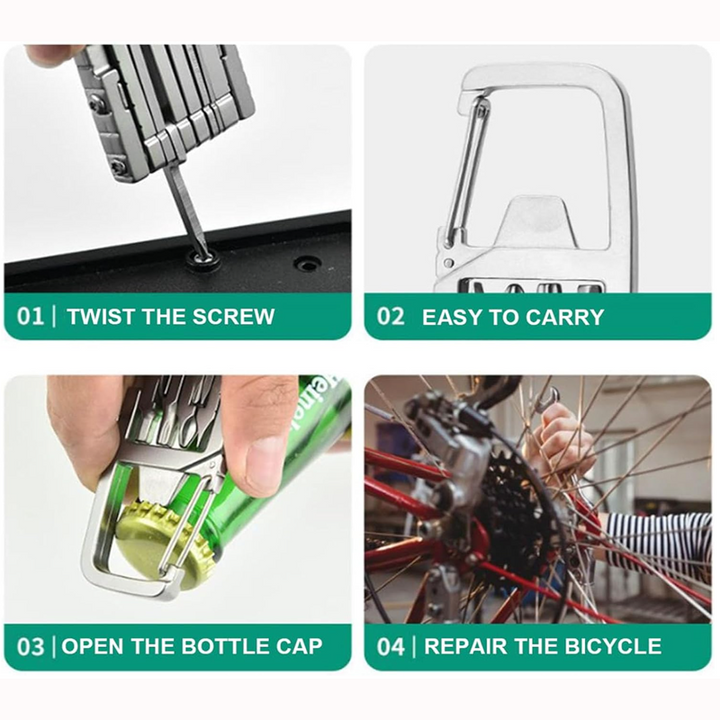 01 | TWIST THE SCREW

02 EASY TO CARRY

03 | OPEN THE BOTTLE CAP

04 | REPAIR THE BICYCLE