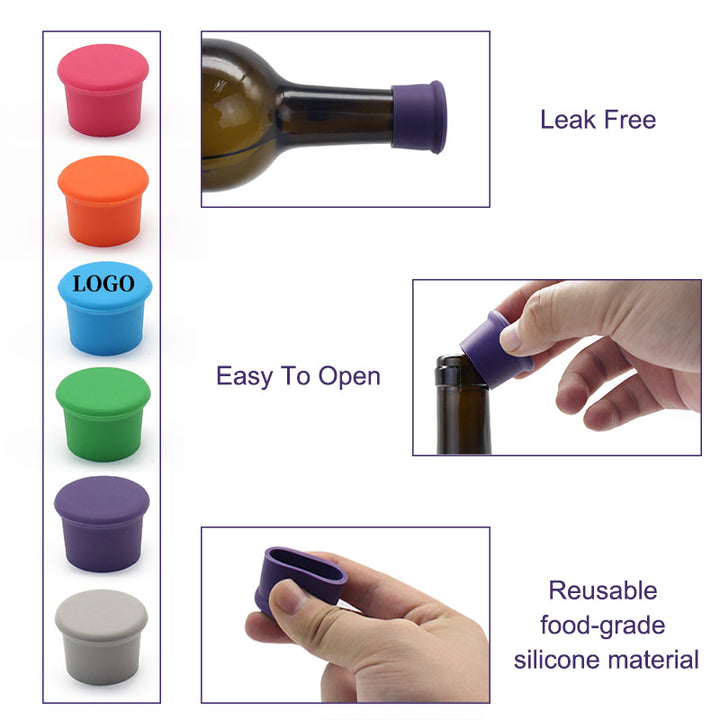 LOGO

Leak Free

Easy To Open

Reusable food-grade silicone material