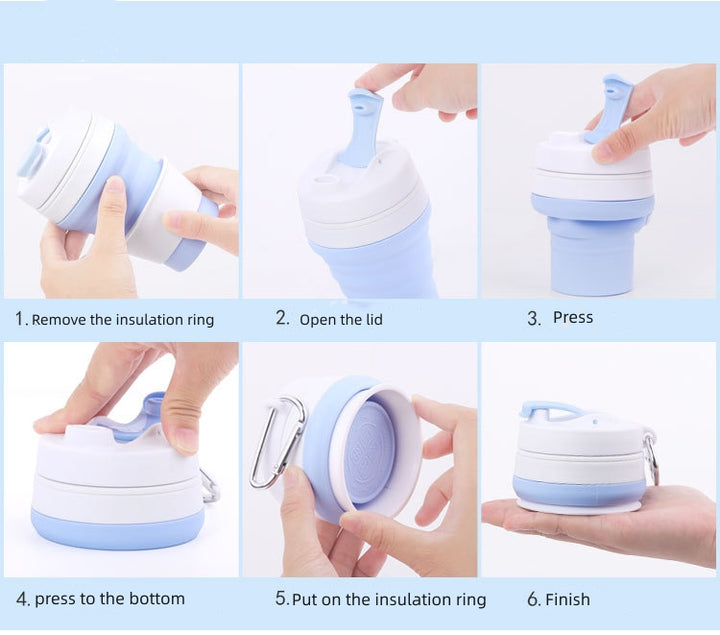 1. Remove the insulation ring

2. Open the lid

3. Press

4. press to the bottom

5. Put on the insulation ring

6. Finish