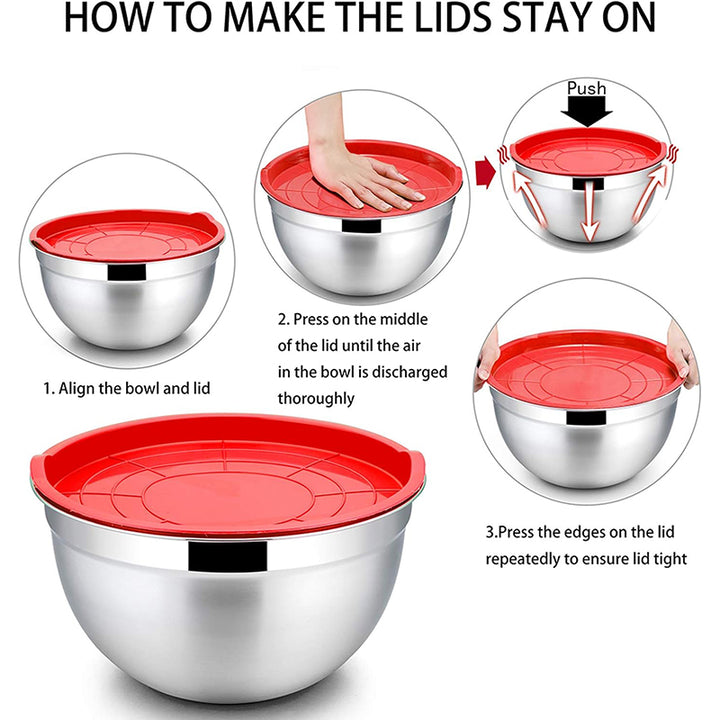 HOW TO MAKE THE LIDS STAY ON

Push

1. Align the bowl and lid

2. Press on the middle of the lid until the air in the bowl is discharged thoroughly

3.Press the edges on the lid repeatedly to ensure lid tight