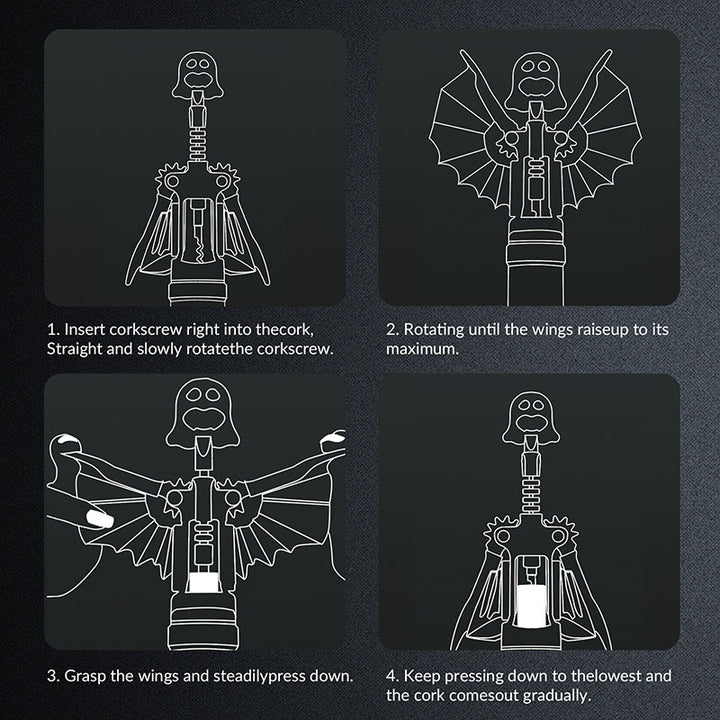 1. Insert corkscrew right into thecork, Straight and slowly rotatethe corkscrew.

2. Rotating until the wings raiseup to its maximum.

3. Grasp the wings and steadilypress down.

4. Keep pressing down to thelowest and the cork comesout gradually.