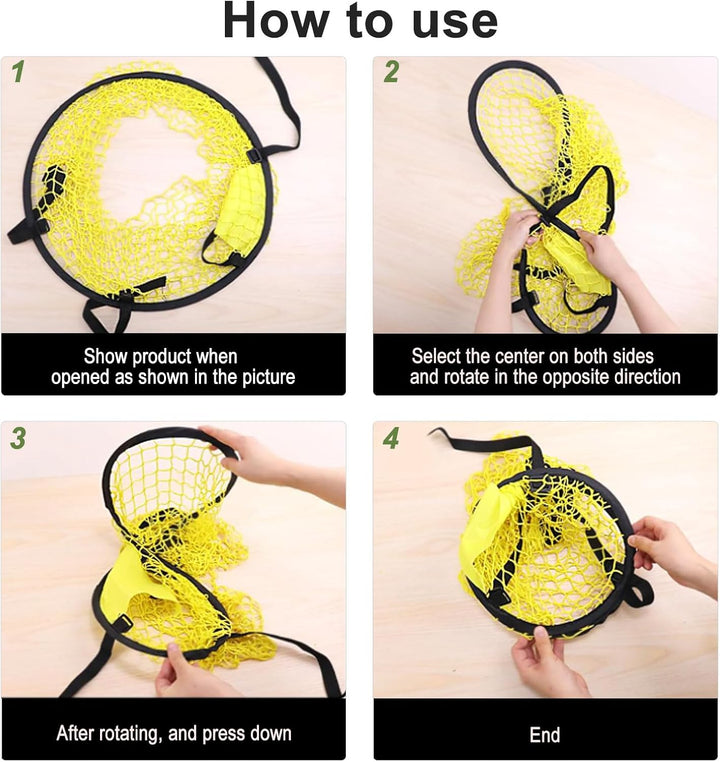 How to use

1

Show product when opened as shown in the picture

2

Select the center on both sides and rotate in the opposite direction

3

After rotating, and press down

4

End