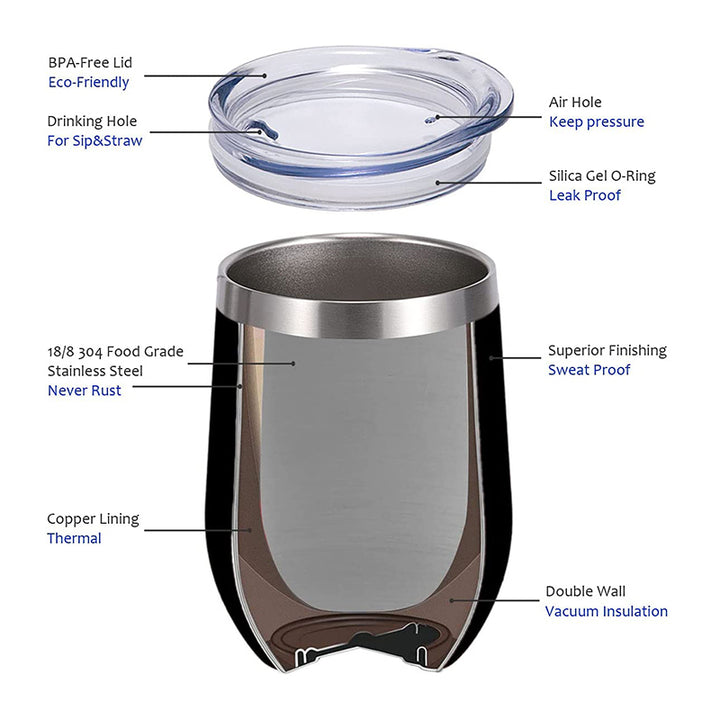 BPA-Free Lid
Eco-Friendly

Drinking Hole
For Sip&Straw

Air Hole
Keep pressure

Silica Gel O-Ring
Leak Proof

18/8 304 Food Grade
Stainless Steel
Never Rust

Superior Finishing
Sweat Proof

Copper Lining
Thermal

Double Wall
Vacuum Insulation