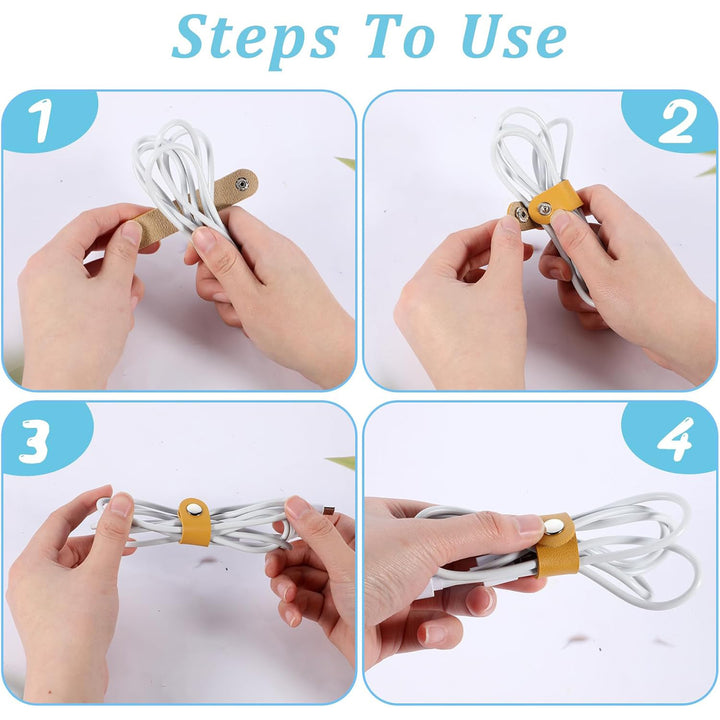 Steps To Use

1

2

3

4