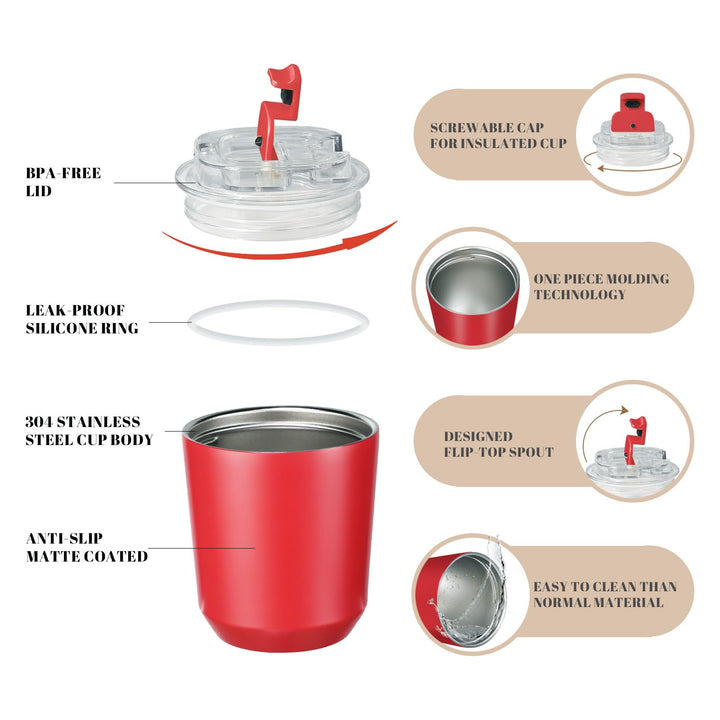 BPA-FREE
LID

LEAK-PROOF
SILICONE RING

304 STAINLESS
STEEL CUP BODY

ANTI-SLIP
MATTE COATED

SCREWABLE CAP
FOR INSULATED CUP

ONE PIECE MOLDING
TECHNOLOGY

DESIGNED
FLIP-TOP SPOUT

EASY TO CLEAN THAN
NORMAL MATERIAL