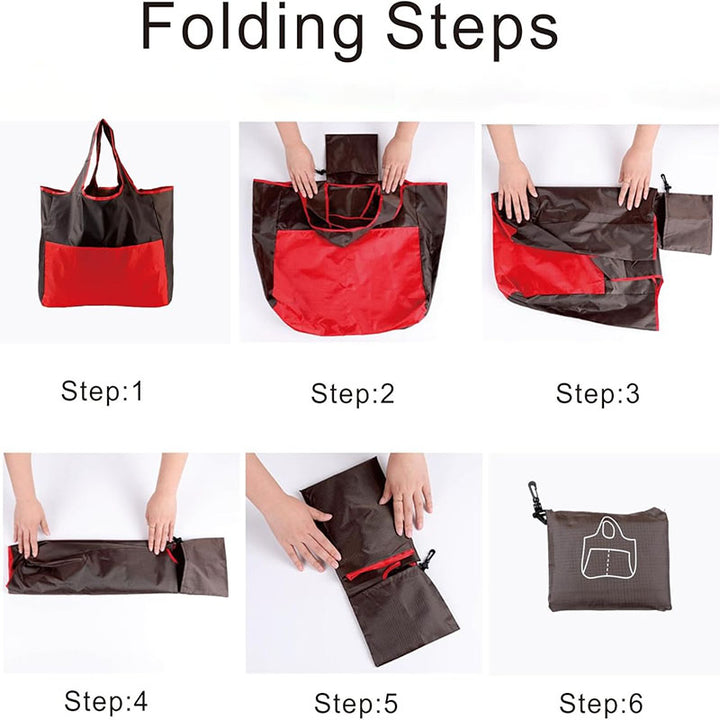 Folding Steps

Step:1

Step:2

Step:3

Step:4

Step:5

Step:6