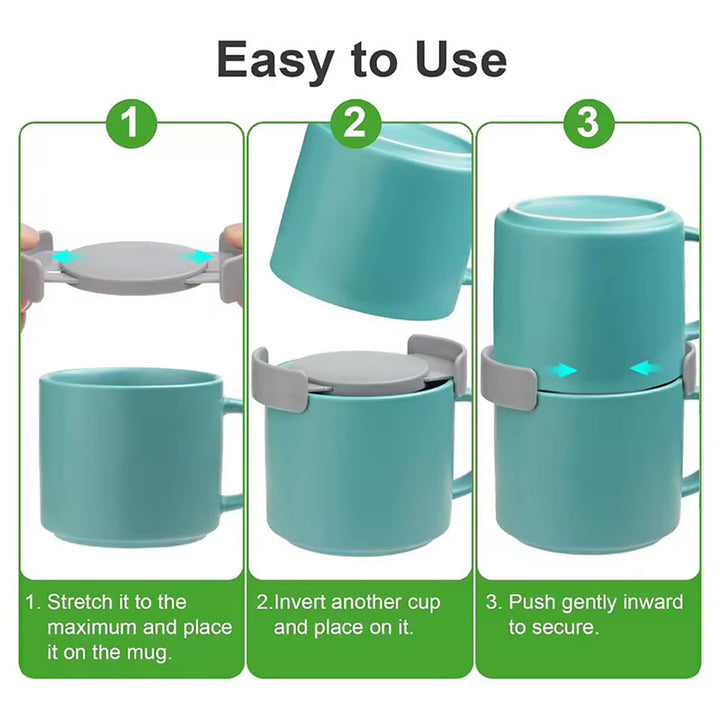 Easy to Use

1

1. Stretch it to the maximum and place it on the mug.

2

2.Invert another cup and place on it.

3

3. Push gently inward to secure.