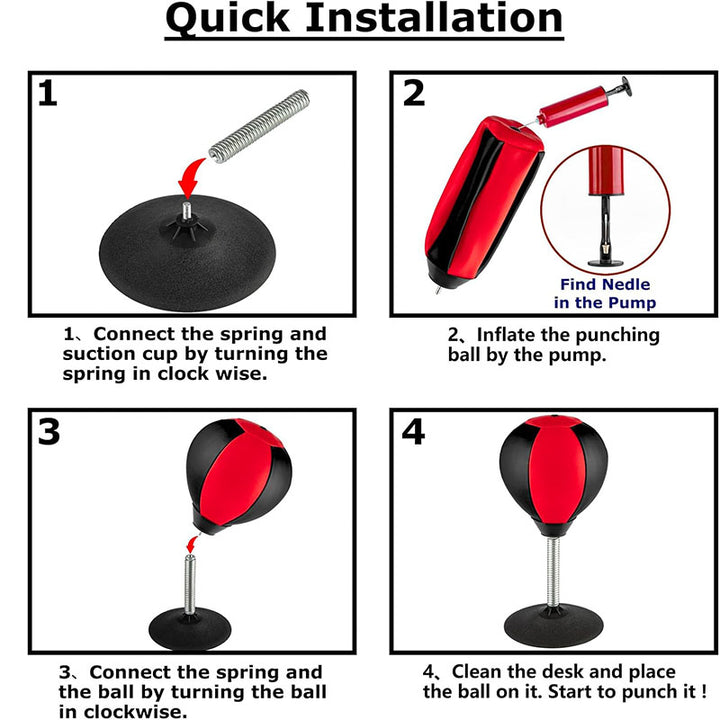 Quick Installation

1

1、Connect the spring and suction cup by turning the spring in clock wise.

2

Find Nedle in the Pump

2、Inflate the punching ball by the pump.

3

3、Connect the spring and the ball by turning the ball in clockwise.

4

4、Clean the desk and place the ball on it. Start to punch it !