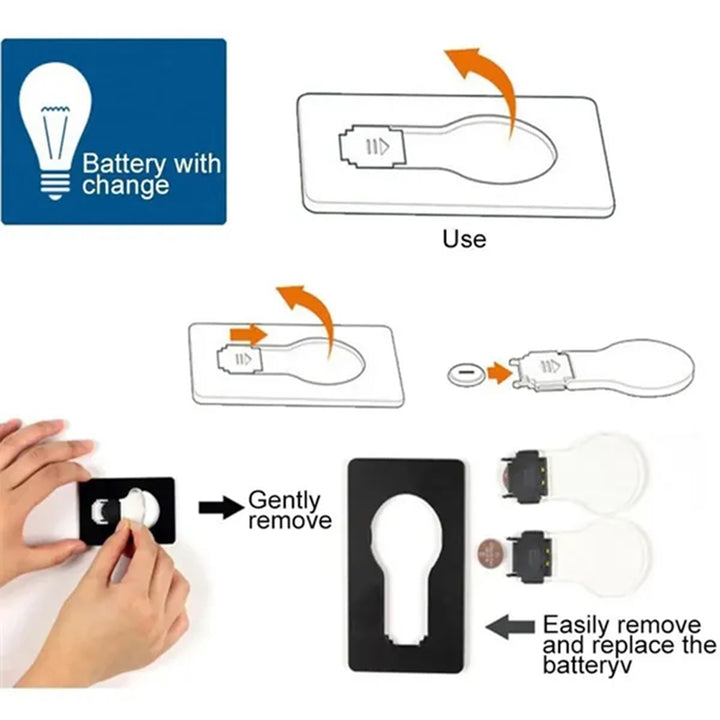 Battery with change

Use

Gently remove

Easily remove and replace the batteryv