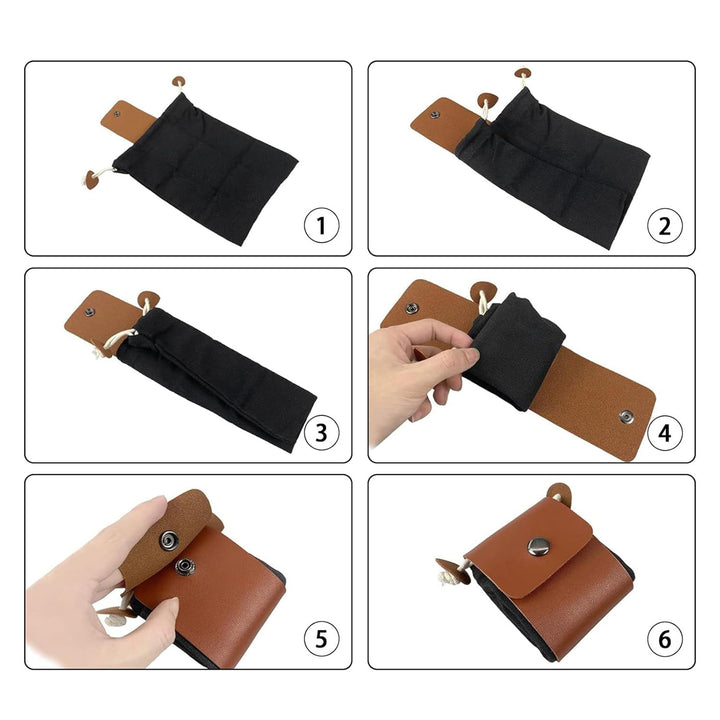 1

2

3

4

5

6