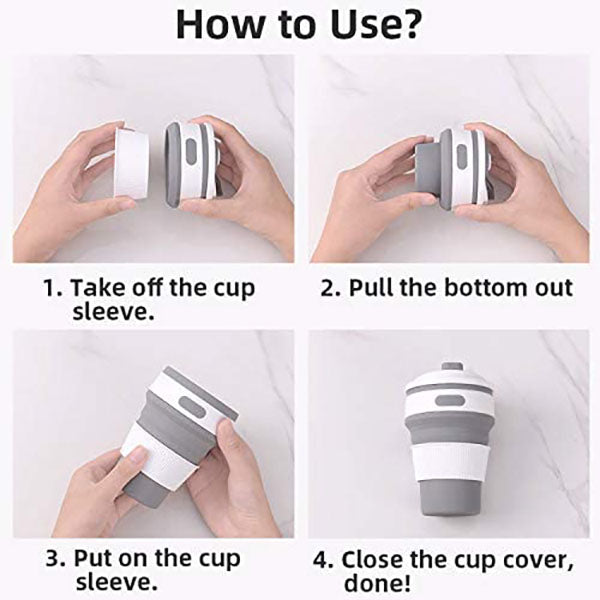 How to Use?

1. Take off the cup sleeve.

2. Pull the bottom out

3. Put on the cup sleeve.

4. Close the cup cover, done!