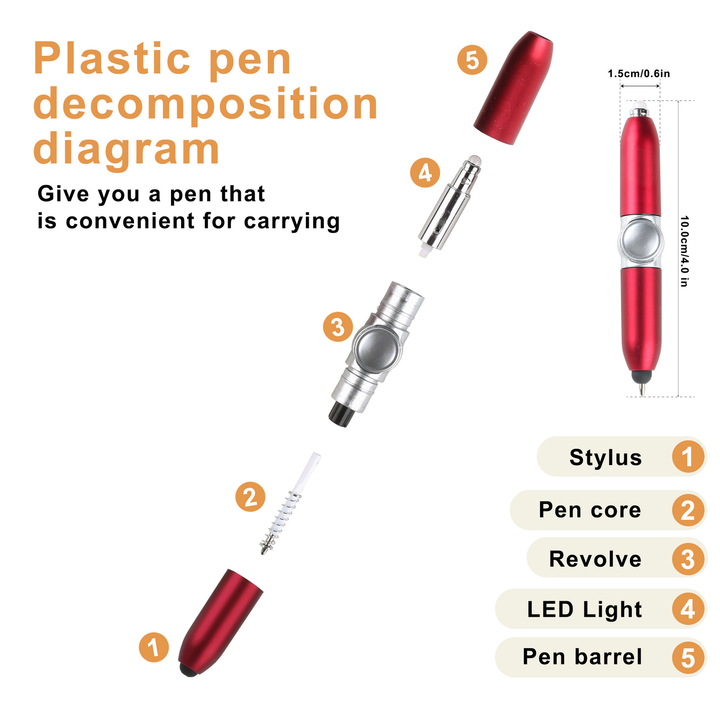 Plastic pen decomposition diagram

Give you a pen that is convenient for carrying

5

4

3

2

1

1.5cm/0.6in

10.0cm/4.0 in

Stylus 1

Pen core 2

Revolve 3

LED Light 4

Pen barrel 5