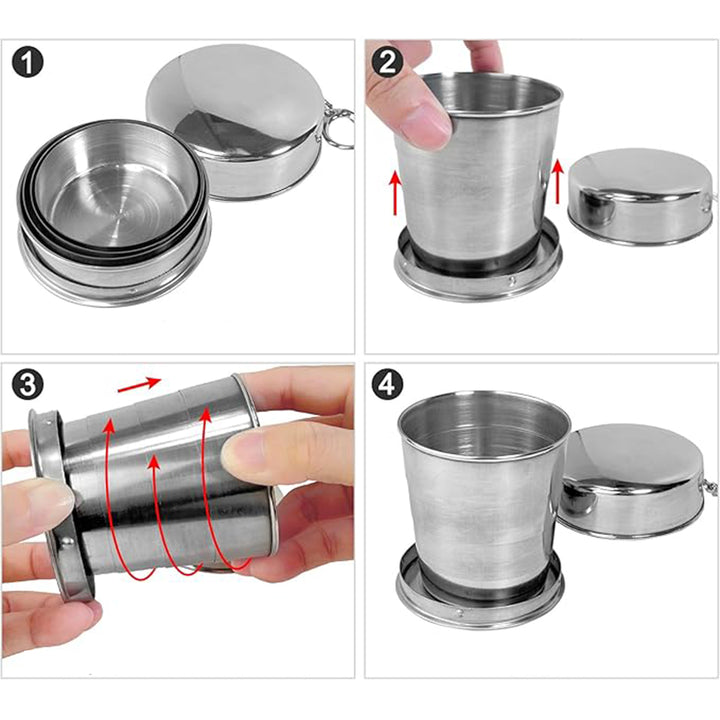 1

2

3

4